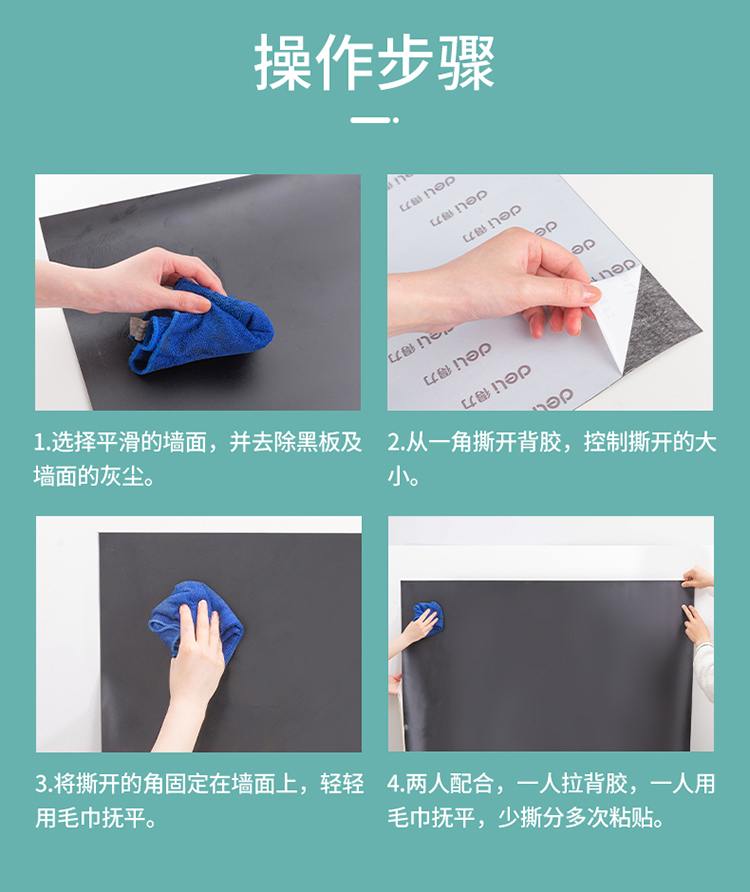 操作步骤

deli 得力

1.选择平滑的墙面，并去除黑板及墙面的灰尘。

2.从一角撕开背胶，控制撕开的大小。

3.将撕开的角固定在墙面上，轻轻用毛巾抚平。

4.两人配合，一人拉背胶，一人用毛巾抚平，少撕分多次粘贴。