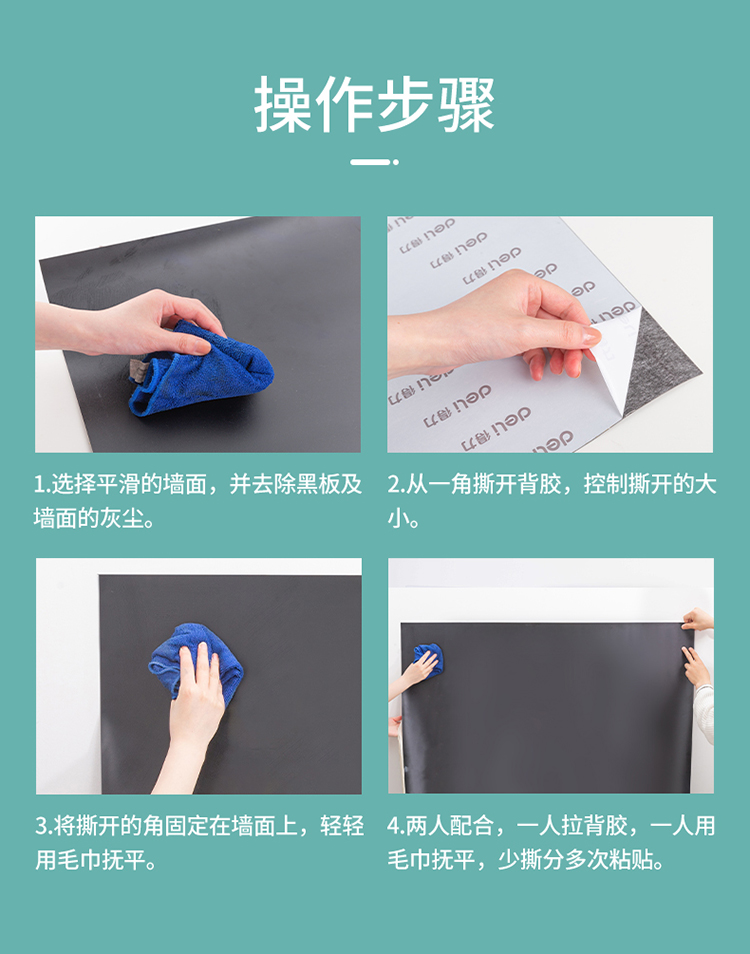 操作步骤

deli 得力

1.选择平滑的墙面，并去除黑板及墙面的灰尘。

2.从一角撕开背胶，控制撕开的大小。

3.将撕开的角固定在墙面上，轻轻用毛巾抚平。

4.两人配合，一人拉背胶，一人用毛巾抚平，少撕分多次粘贴。