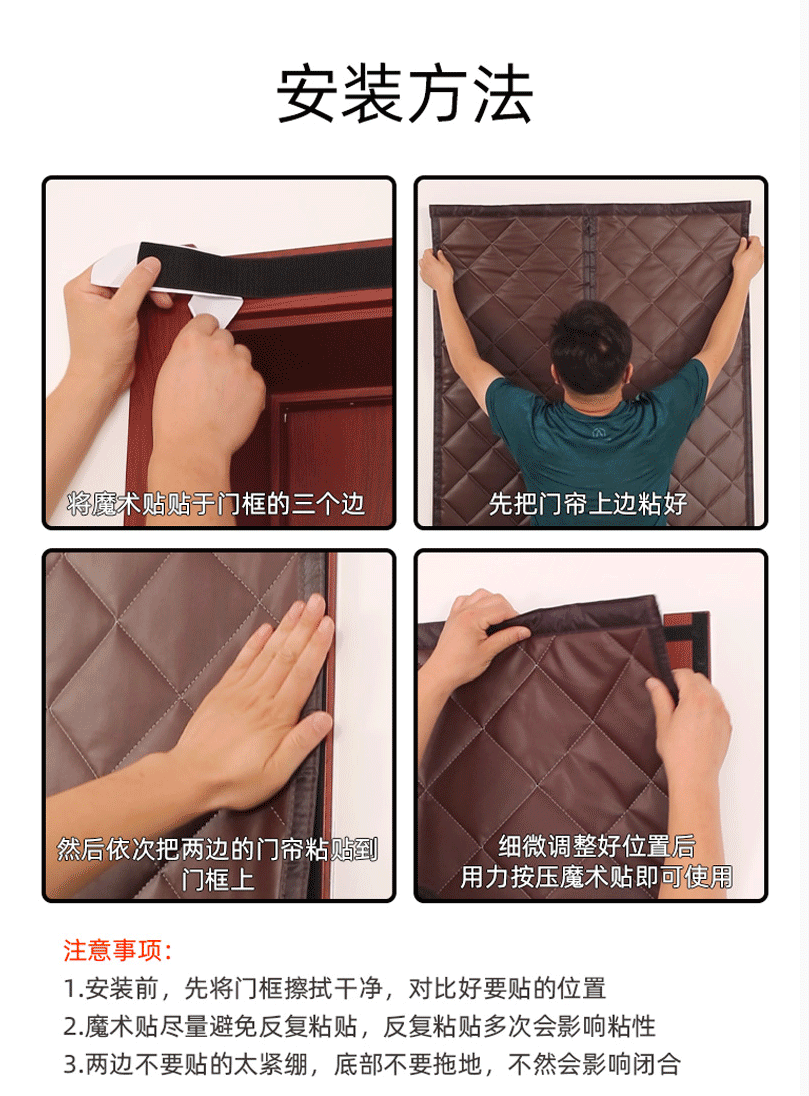 安装方法

将魔术贴贴于门框的三个边

先把门帘上边粘好

然后依次把两边的门帘粘贴到门框上

细微调整好位置后
用力按压魔术贴即可使用

注意事项：
1.安装前，先将门框擦拭干净，对比好要贴的位置
2.魔术贴尽量避免反复粘贴，反复粘贴多次会影响粘性
3.两边不要贴的太紧绷，底部不要拖地，不然会影响闭合