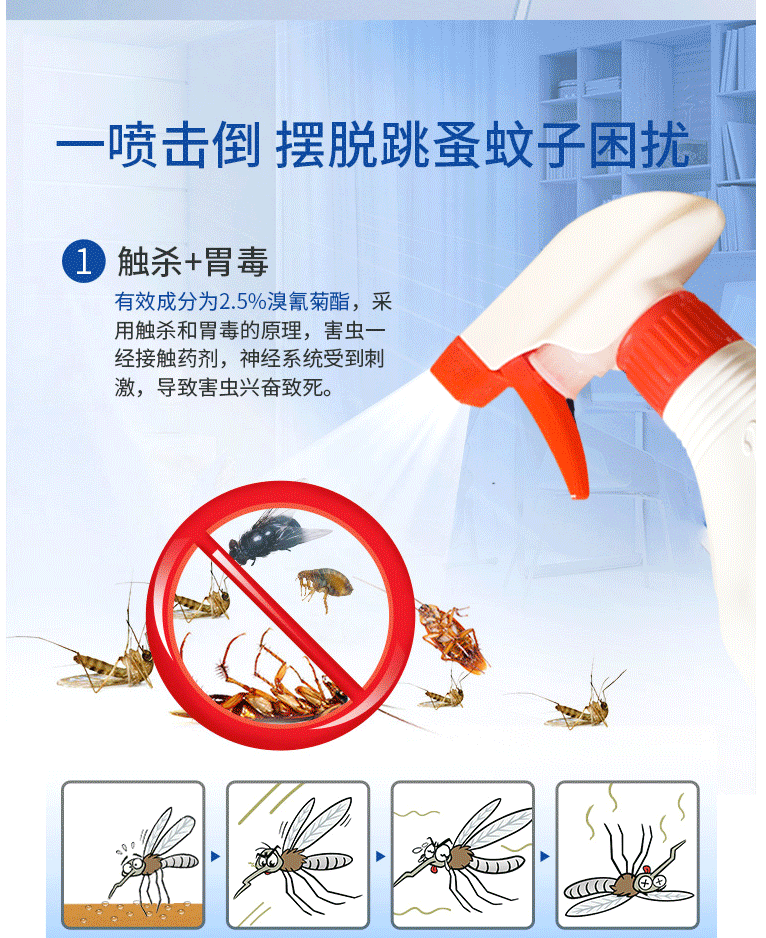 一喷击倒 摆脱跳蚤蚊子困扰

1 触杀+胃毒

有效成分为2.5%溴氰菊酯，采用触杀和胃毒的原理，害虫一经接触药剂，神经系统受到刺激，导致害虫兴奋致死。