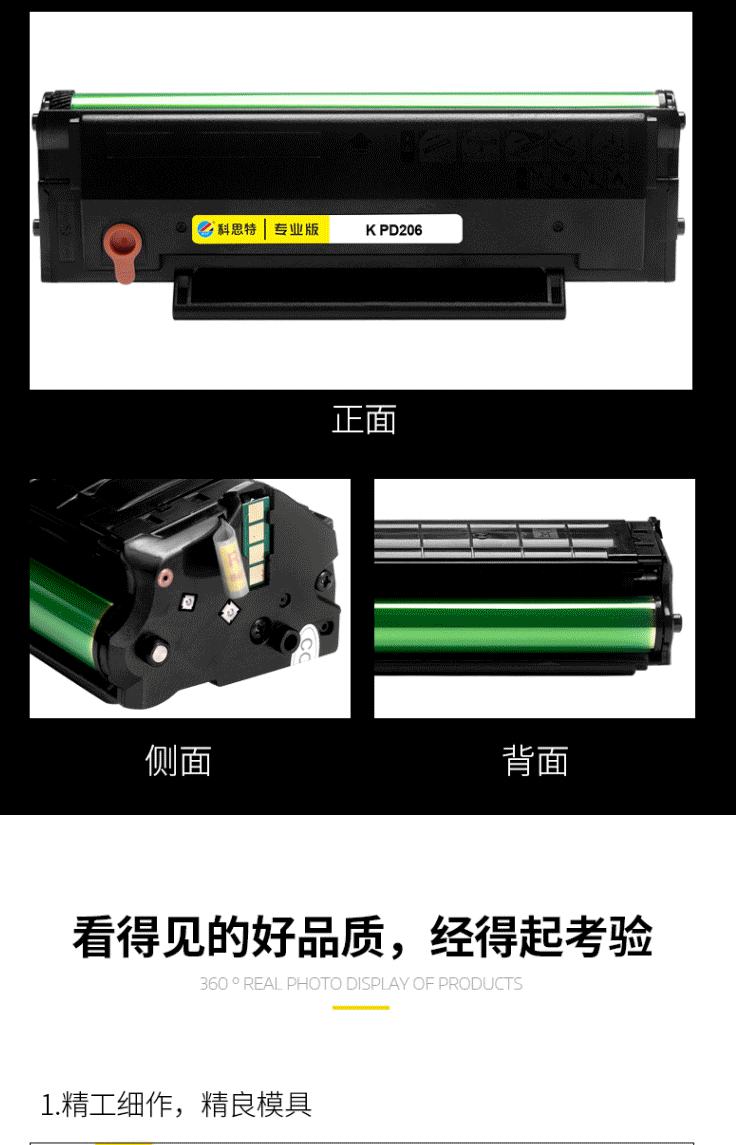 科思特 专业版 K PD206

正面

侧面

背面

看得见的好品质，经得起考验

360 ° REAL PHOTO DISPLAY OF PRODUCTS

1.精工细作，精良模具