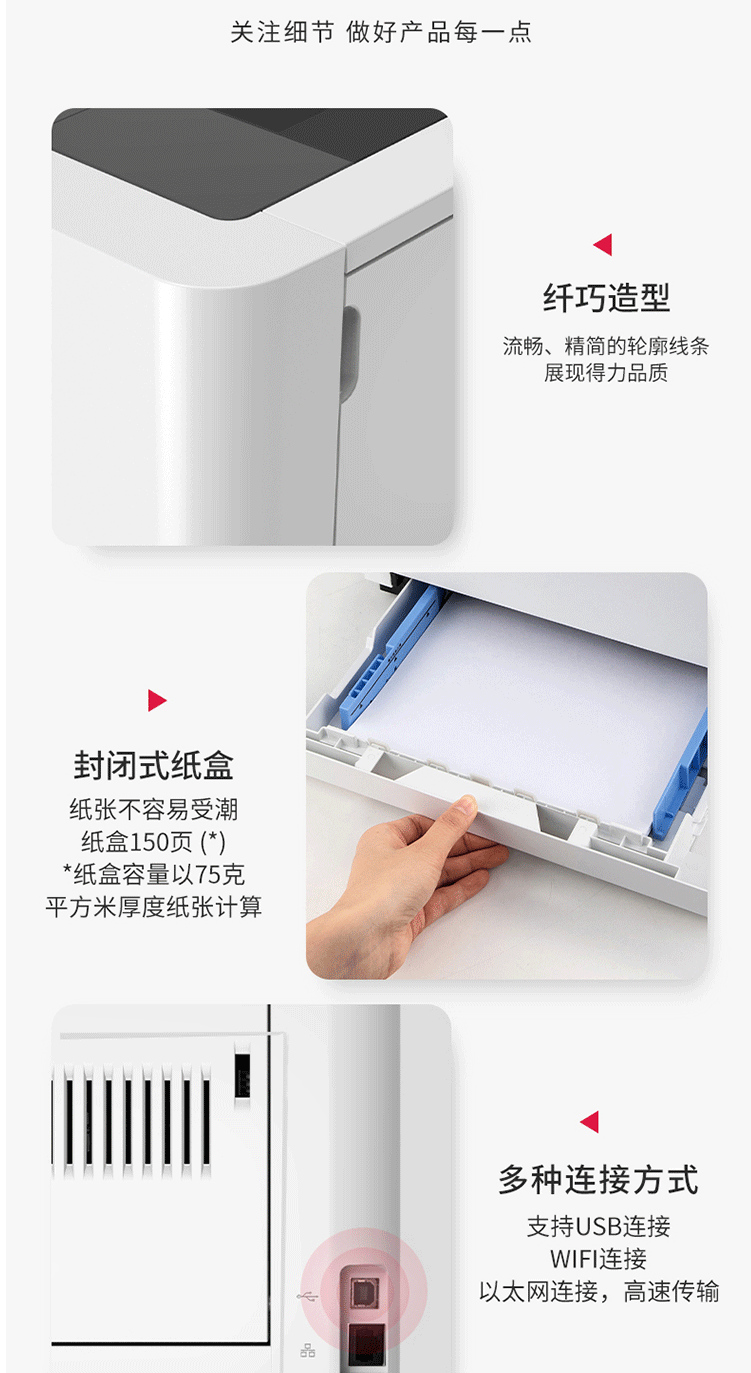 关注细节 做好产品每一点

纤巧造型

流畅、精简的轮廓线条
展现得力品质

封闭式纸盒

纸张不容易受潮
纸盒150页 (*)
*纸盒容量以75克
平方米厚度纸张计算

多种连接方式

支持USB连接
WIFI连接
以太网连接，高速传输