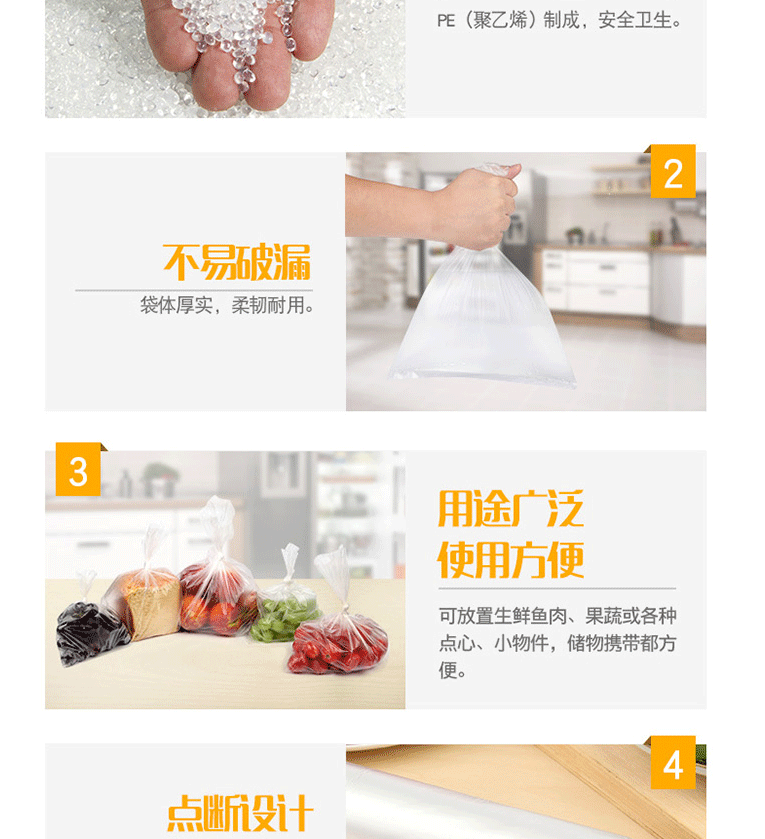 PE（聚乙烯）制成，安全卫生。

2

不易破漏

袋体厚实，柔韧耐用。

3

用途广泛
使用方便

可放置生鲜鱼肉、果蔬或各种点心、小物件，储物携带都方便。

4

点断设计