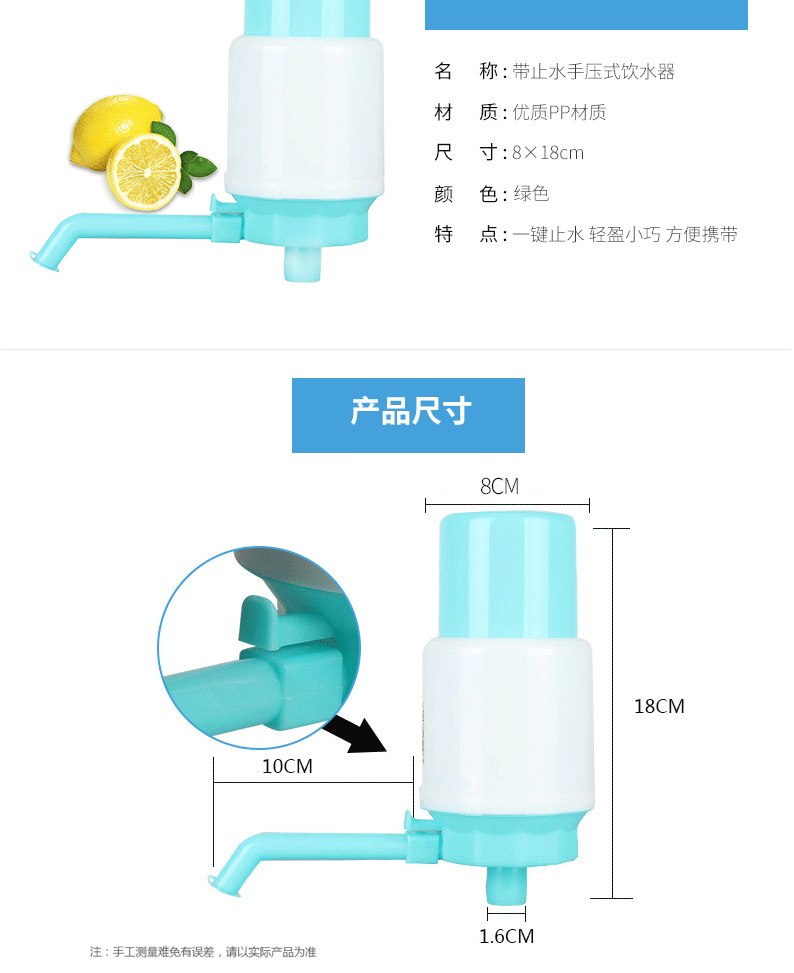 名　称：带止水手压式饮水器

材　质：优质PP材质

尺　寸：8×18cm

颜　色：绿色

特　点：一键止水 轻盈小巧 方便携带

产品尺寸

8CM

18CM

10CM

1.6CM

注：手工测量难免有误差，请以实际产品为准