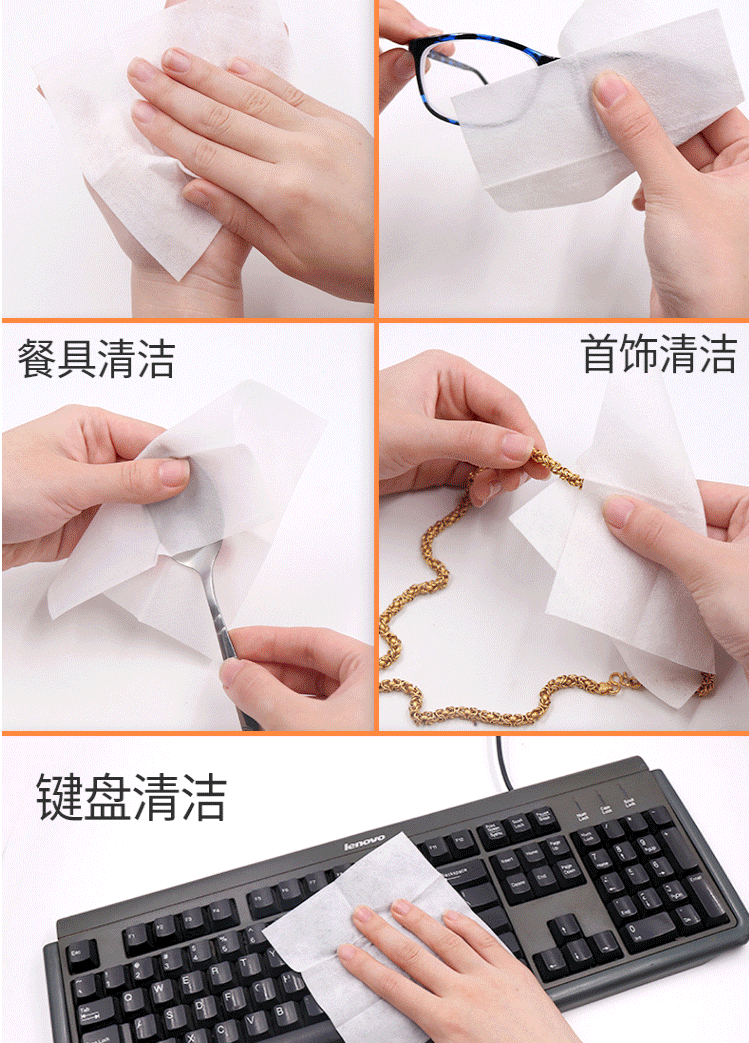 餐具清洁

首饰清洁

键盘清洁

lenovo