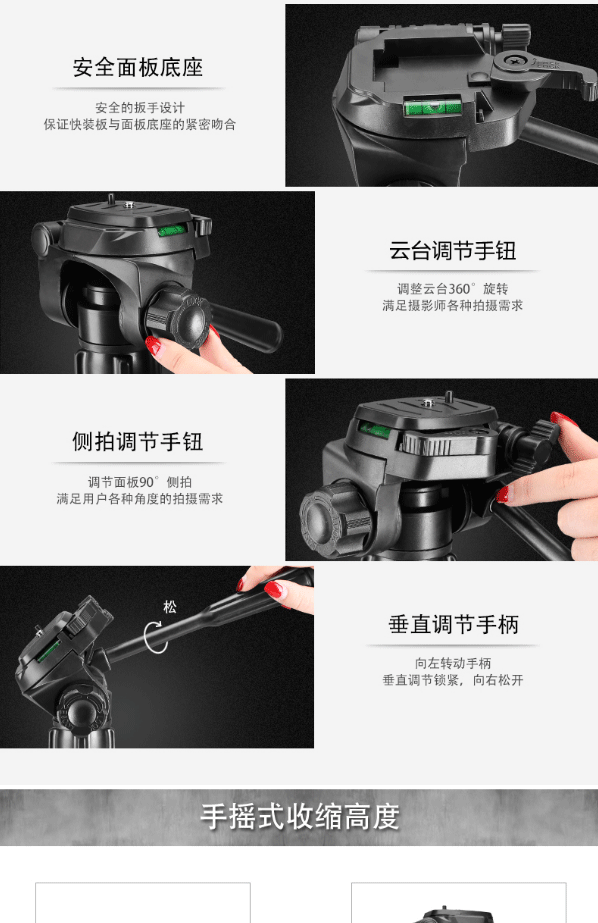 安全面板底座

安全的扳手设计
保证快装板与面板底座的紧密吻合

云台调节手钮

调整云台360°旋转
满足摄影师各种拍摄需求

侧拍调节手钮

调节面板90°侧拍
满足用户各种角度的拍摄需求

松

垂直调节手柄

向左转动手柄
垂直调节锁紧，向右松开

手摇式收缩高度