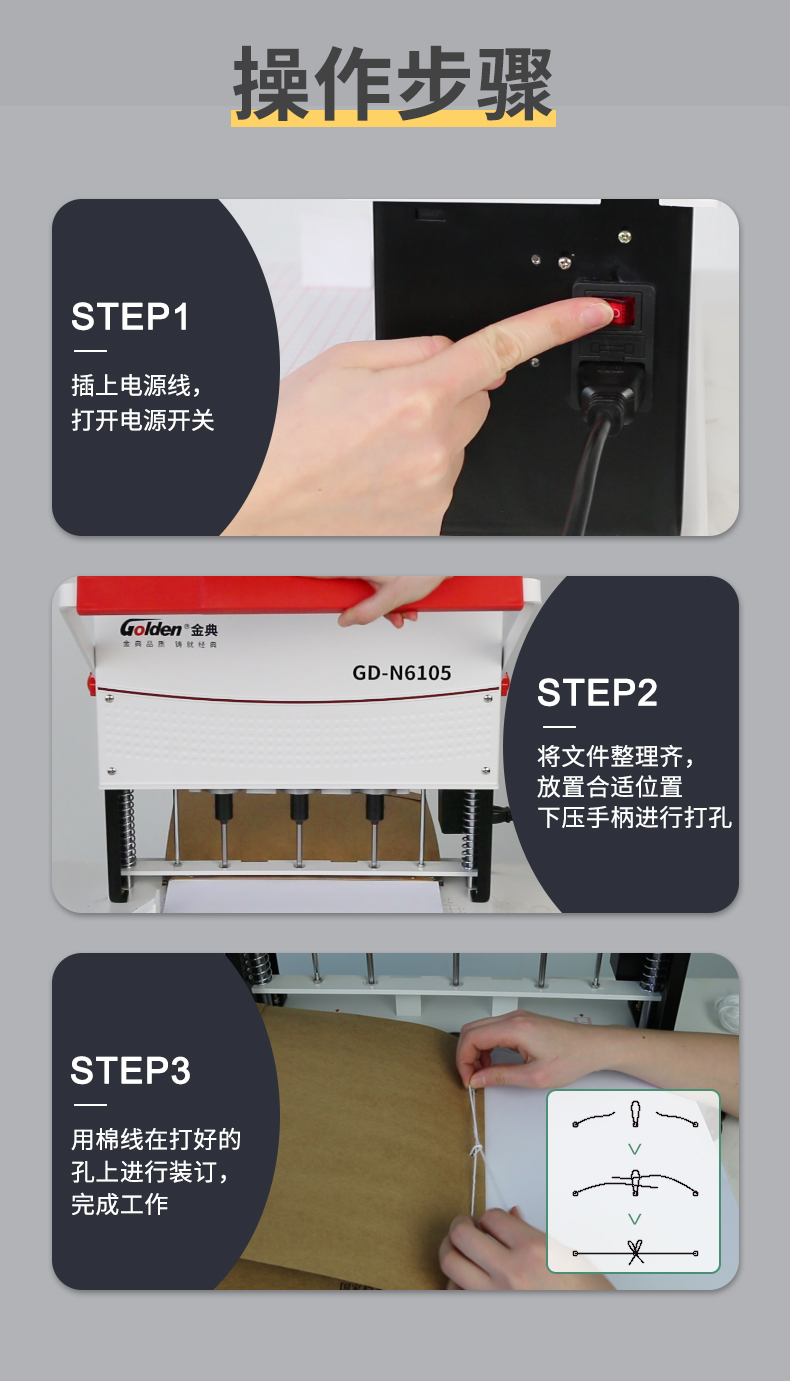 操作步骤

STEP1

插上电源线，
打开电源开关

Golden 金典
金典品质 铸就经典

GD-N6105

STEP2

将文件整理齐，
放置合适位置
下压手柄进行打孔

STEP3

用棉线在打好的
孔上进行装订，
完成工作