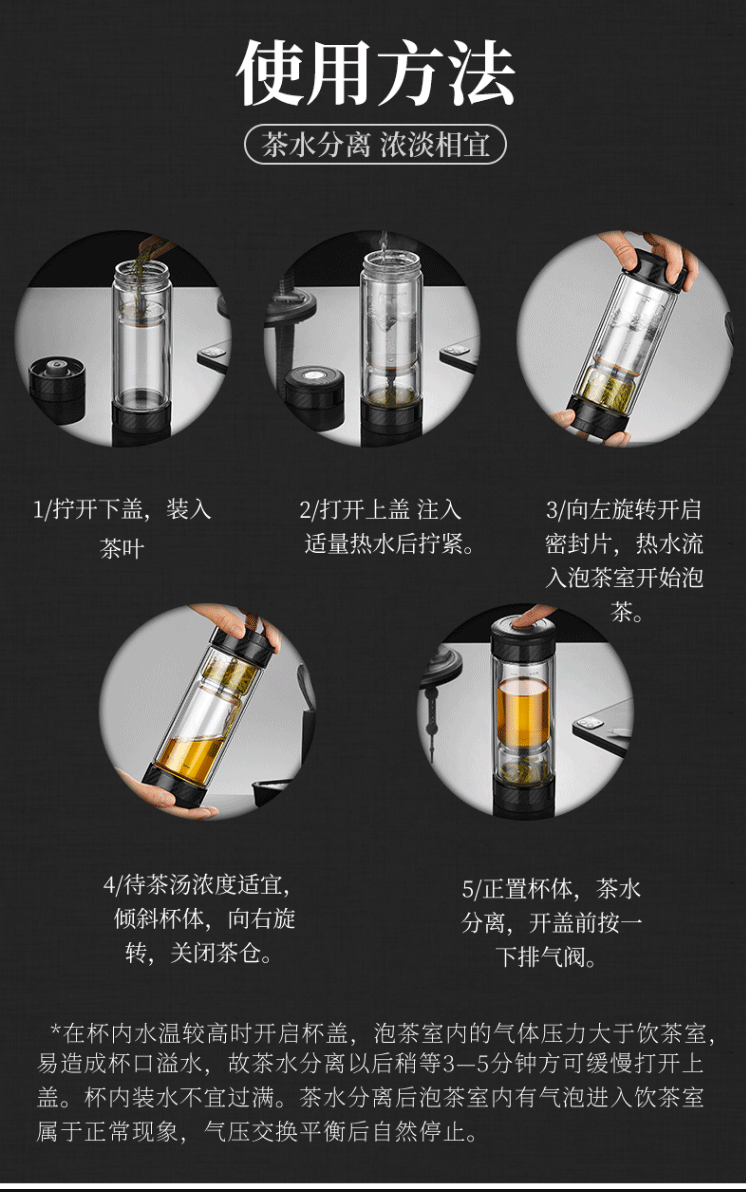 使用方法

茶水分离 浓淡相宜

1/拧开下盖，装入茶叶

2/打开上盖 注入适量热水后拧紧。

3/向左旋转开启密封片，热水流入泡茶室开始泡茶。

4/待茶汤浓度适宜，倾斜杯体，向右旋转，关闭茶仓。

5/正置杯体，茶水分离，开盖前按一下排气阀。

*在杯内水温较高时开启杯盖，泡茶室内的气体压力大于饮茶室，易造成杯口溢水，故茶水分离以后稍等3—5分钟方可缓慢打开上盖。杯内装水不宜过满。茶水分离后泡茶室内有气泡进入饮茶室属于正常现象，气压交换平衡后自然停止。